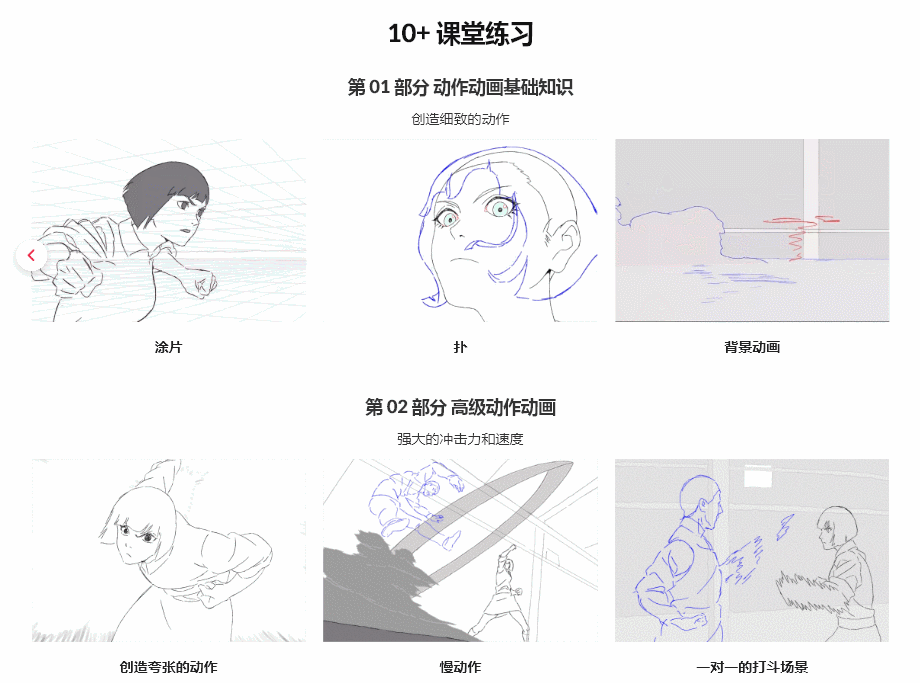 10+ 课堂练习

第 01 部分 动作动画基础知识

创造细致的动作

涂片

扑

背景动画

第 02 部分 高级动作动画

强大的冲击力和速度

创造夸张的动作

慢动作

一对一的打斗场景